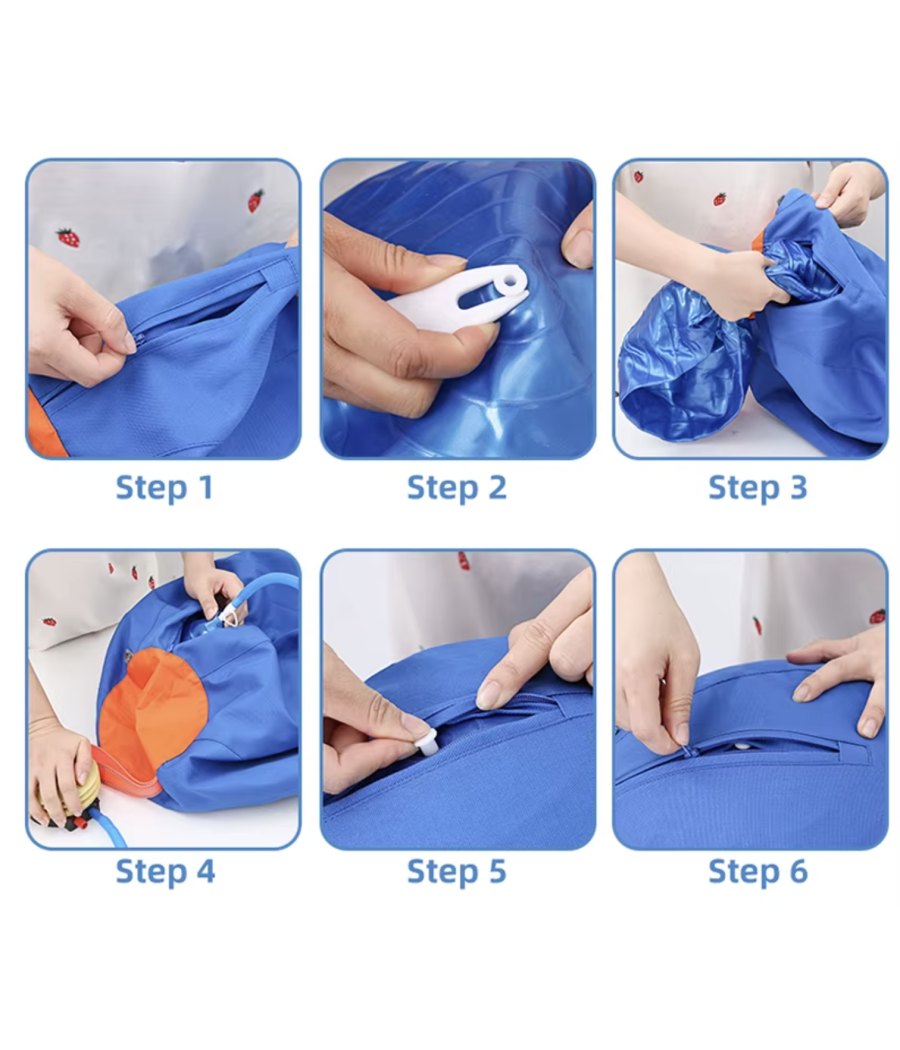 Step 1

Step 2

Step 3

Step 4

Step 5

Step 6